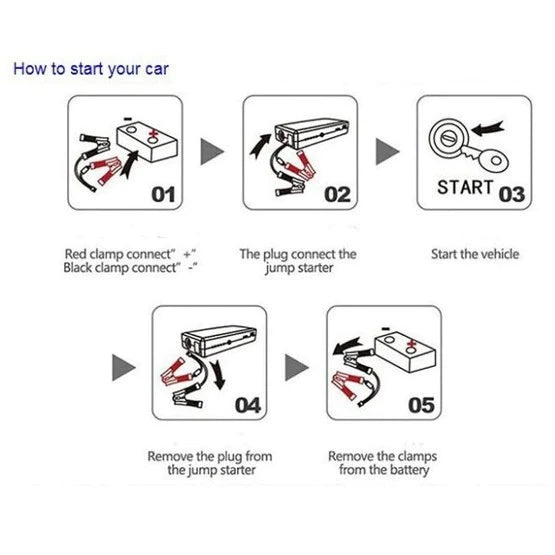 How to start your car

01

Red clamp connect" +"
Black clamp connect" -"

02

The plug connect the jump starter

START 03

Start the vehicle

04

Remove the plug from the jump starter

05

Remove the clamps from the battery