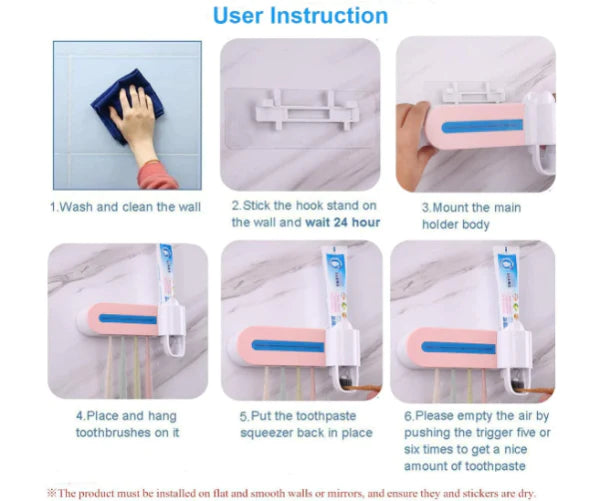 User Instruction

1.Wash and clean the wall

2.Stick the hook stand on the wall and wait 24 hour

3.Mount the main holder body

4.Place and hang toothbrushes on it

5.Put the toothpaste squeezer back in place

6.Please empty the air by pushing the trigger five or six times to get a nice amount of toothpaste

※The product must be installed on flat and smooth walls or mirrors, and ensure they and stickers are dry.