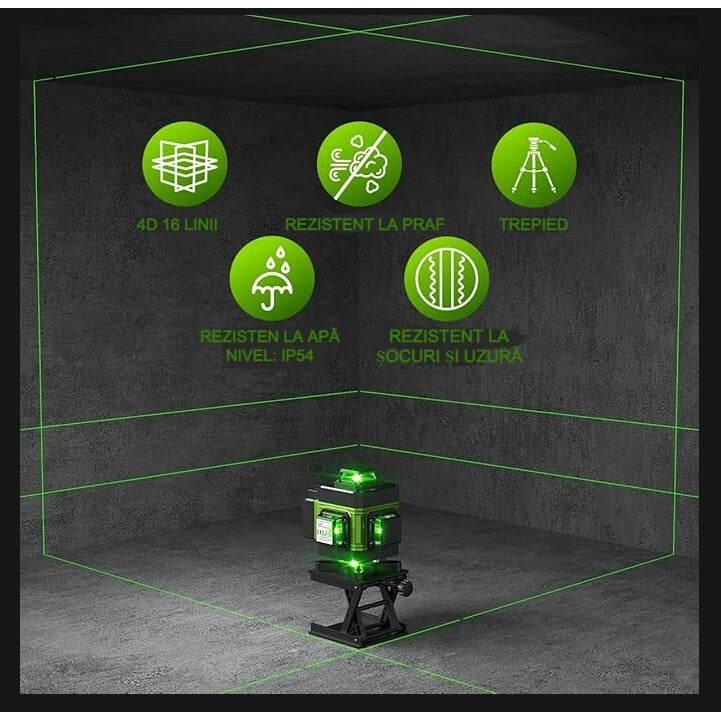 4D 16 LINII

REZISTENT LA PRAF

TREPIED

REZISTEN LA APĂ
NIVEL: IP54

REZISTENT LA
ȘOCURI ȘI UZURĂ