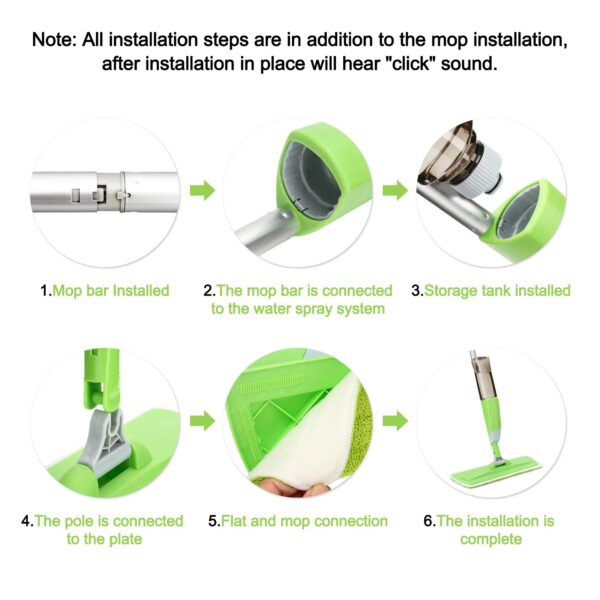 Note: All installation steps are in addition to the mop installation, after installation in place will hear "click" sound.

1.Mop bar Installed

2.The mop bar is connected to the water spray system

3.Storage tank installed

4.The pole is connected to the plate

5.Flat and mop connection

6.The installation is complete